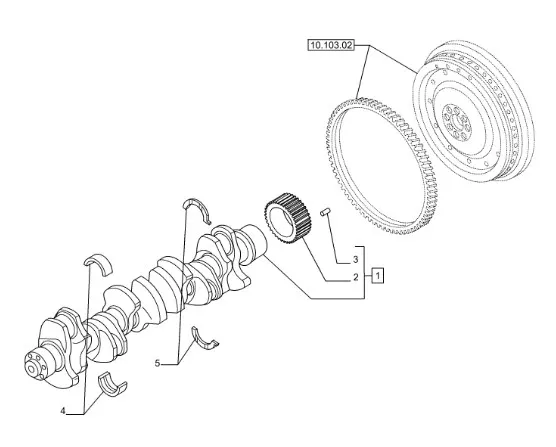 10.103.02

3
2
1

5

4